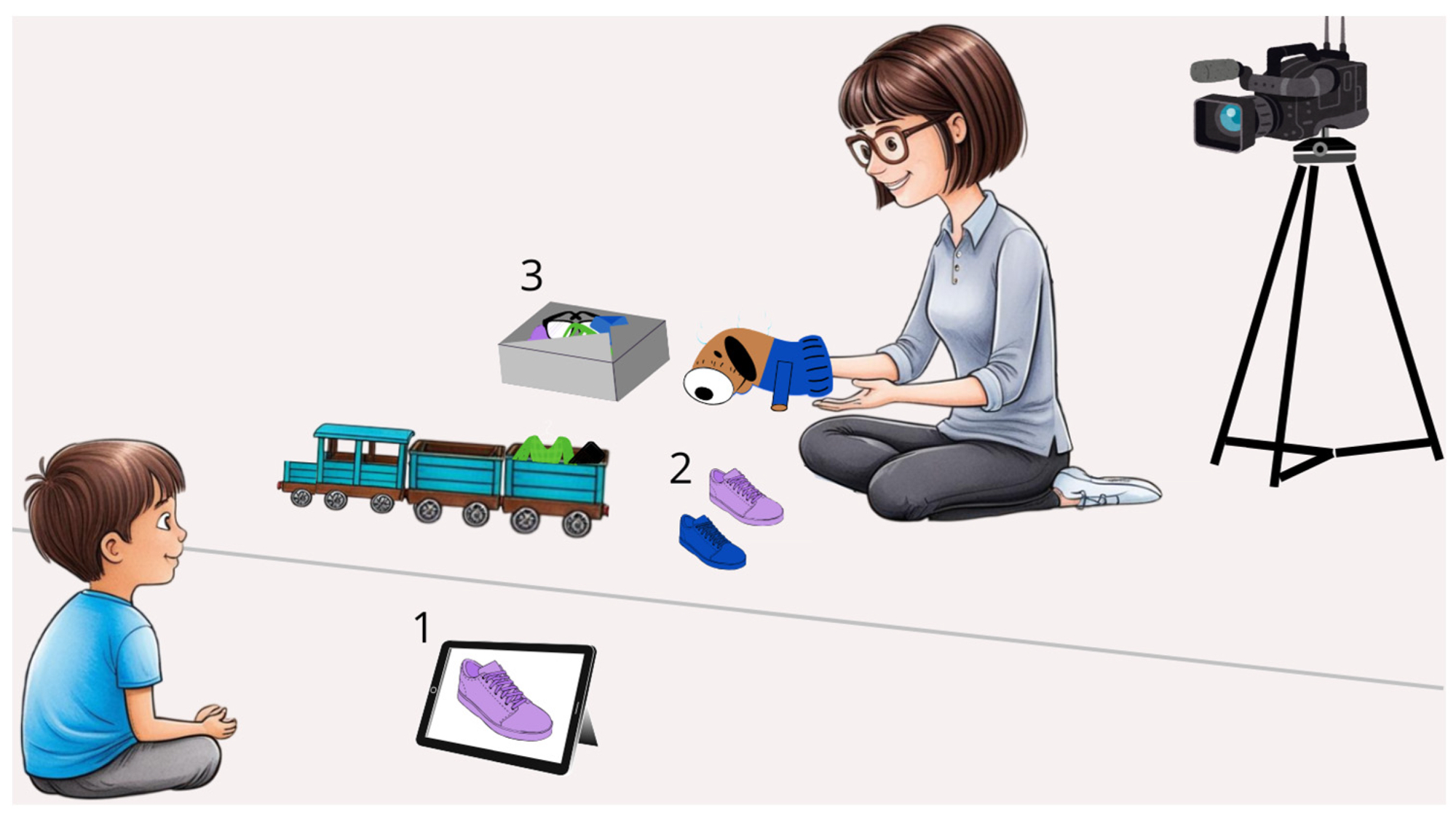 3

2

1